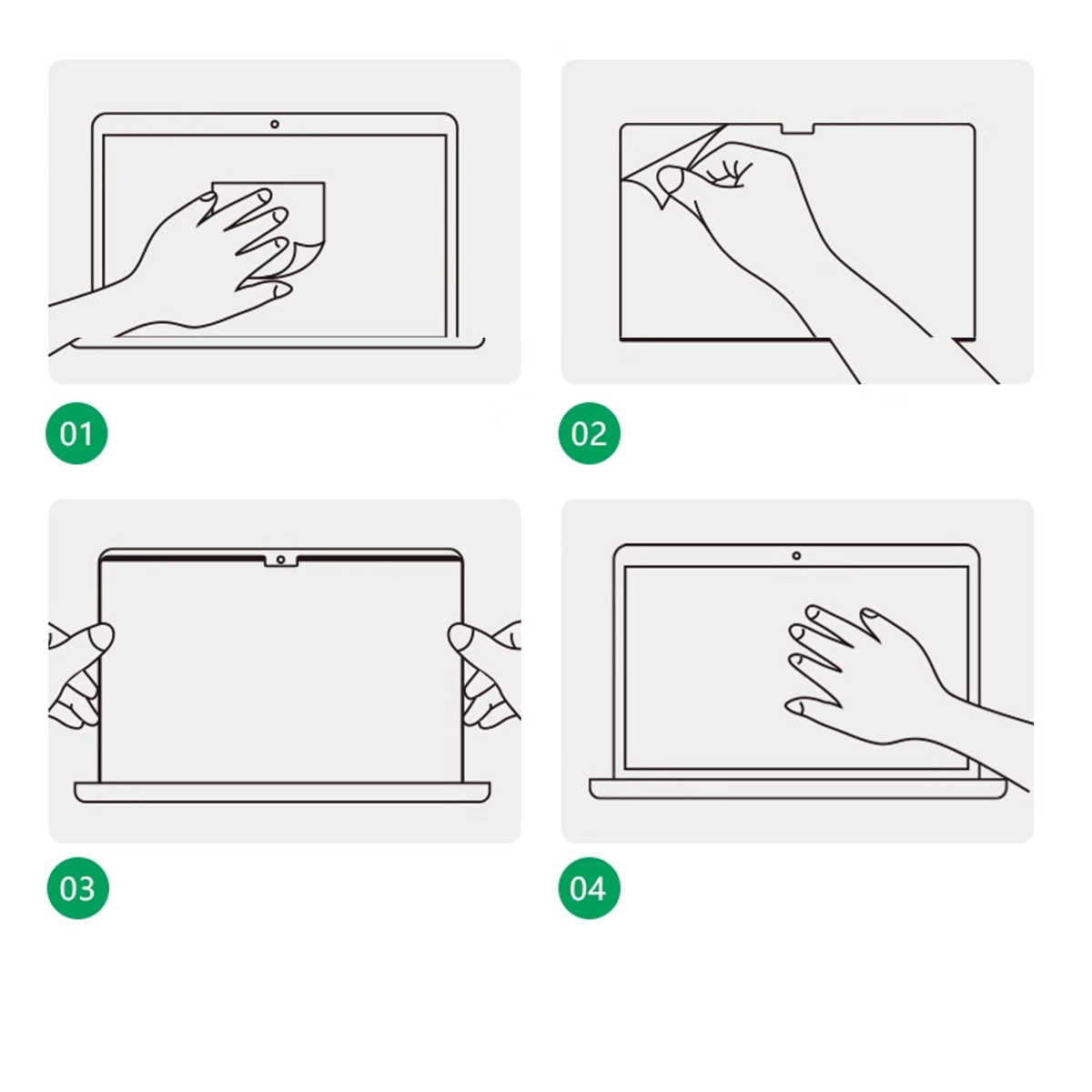 01

02

03

04