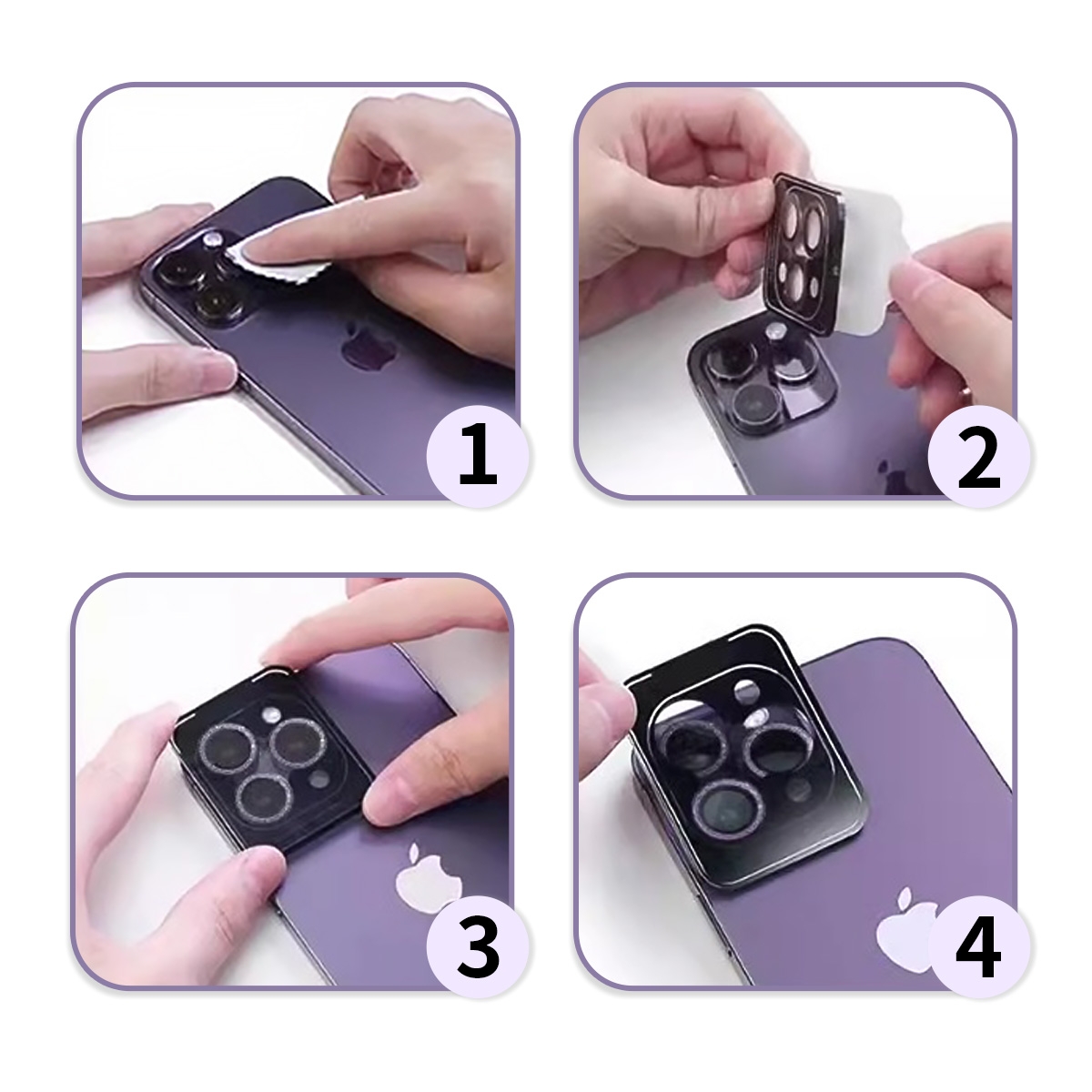 1

2

3

4