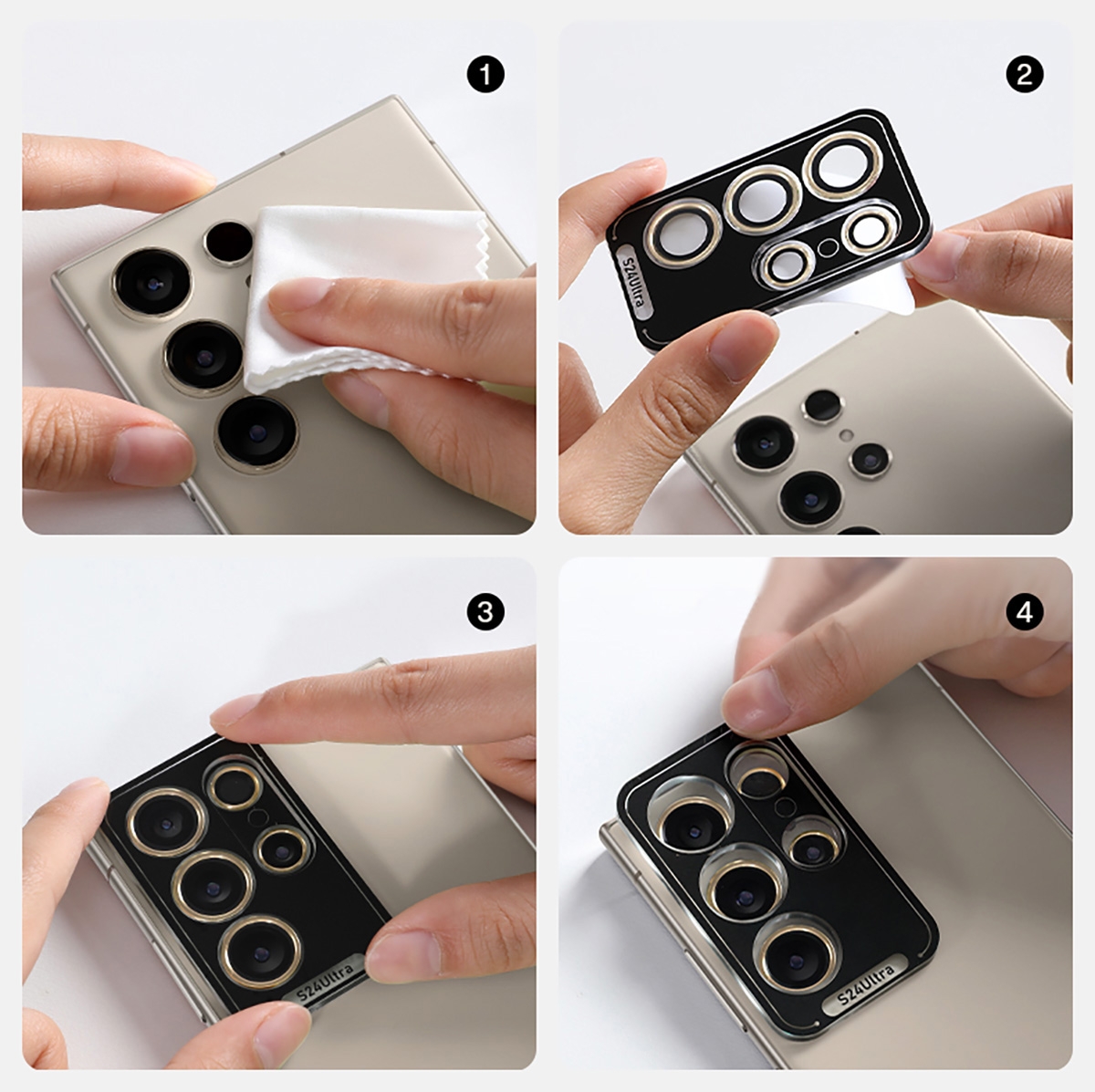 1

2

S24Ultra

3

S24Ultra

4

S24Ultra