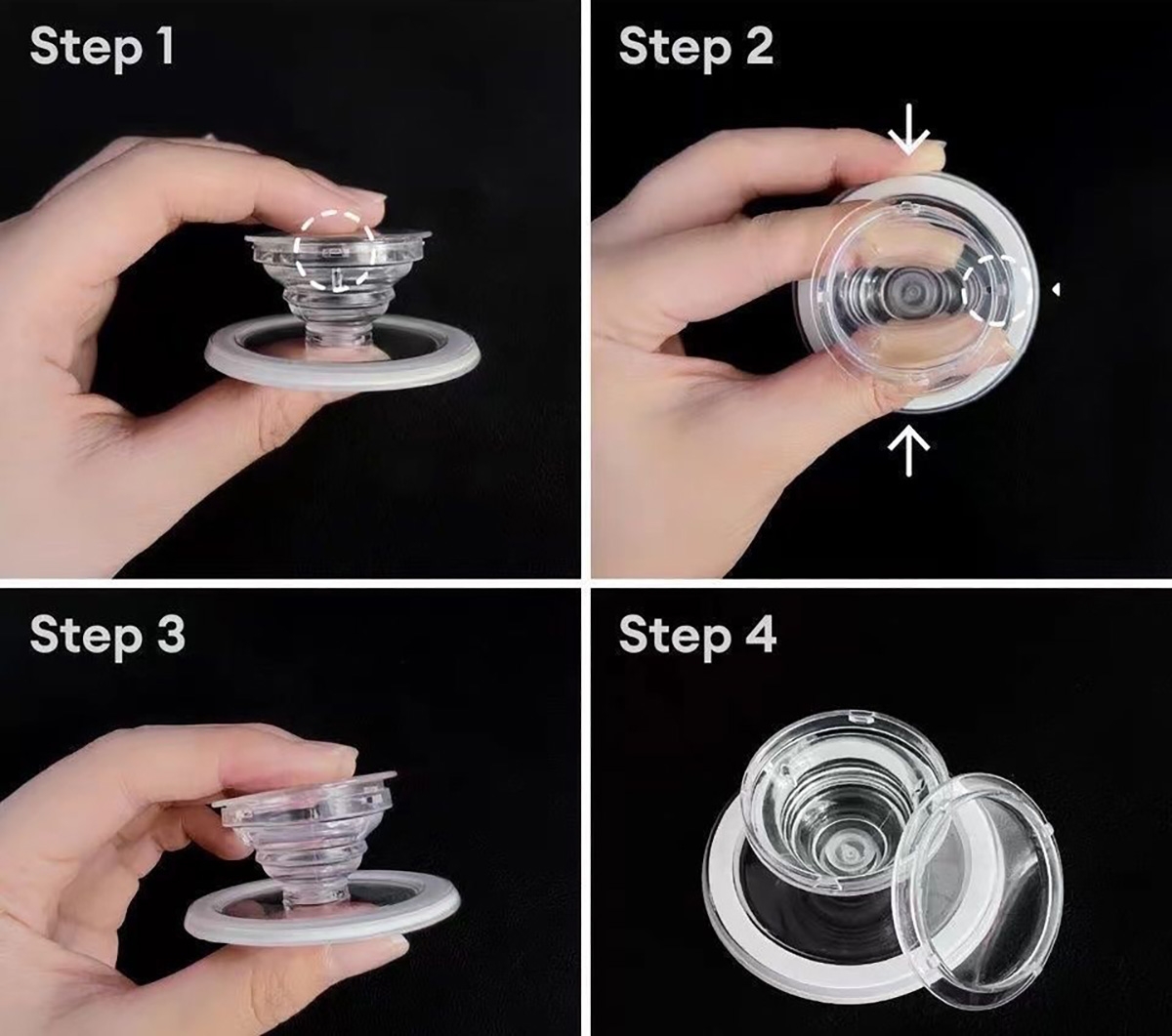 Step 1

Step 2

Step 3

Step 4