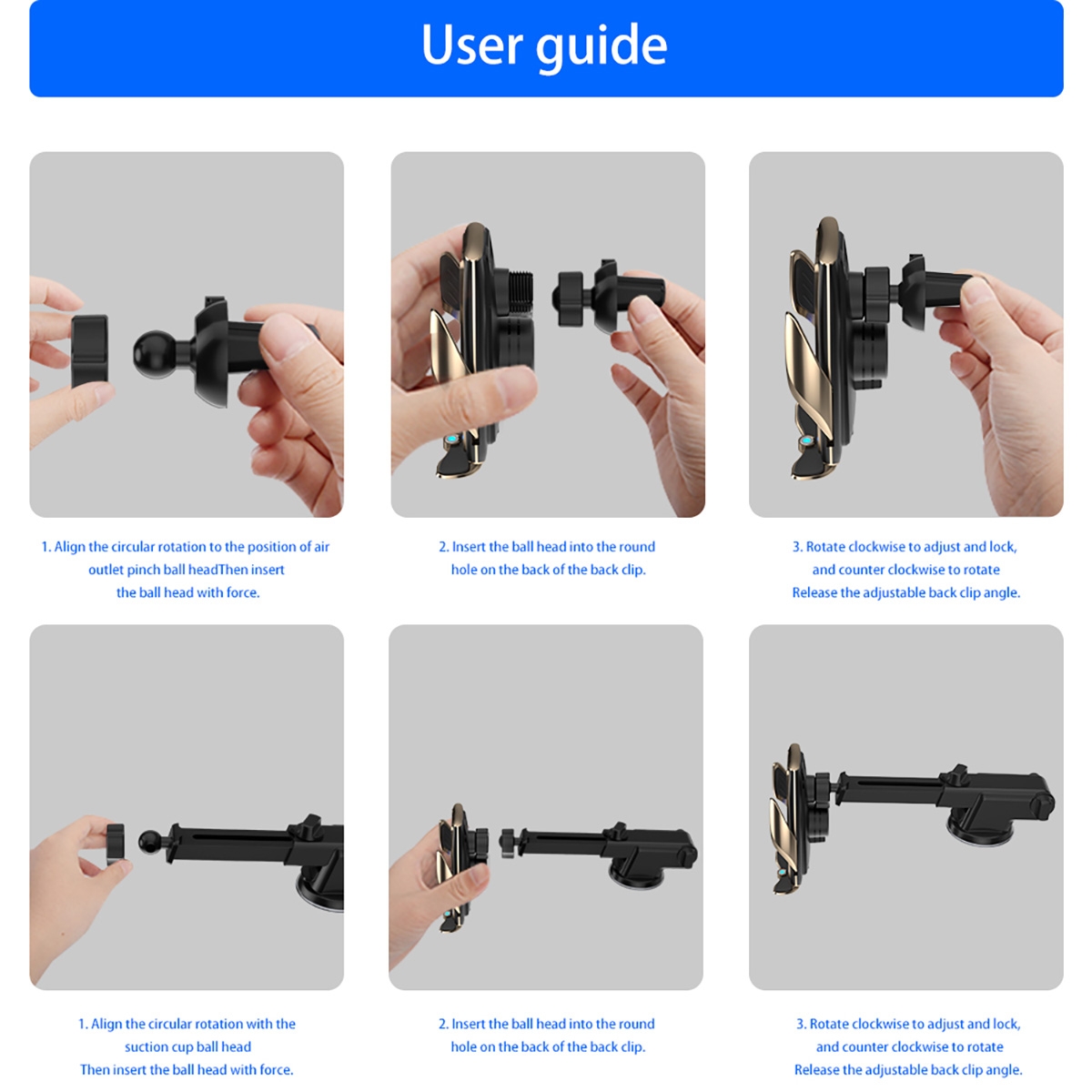 User guide

1. Align the circular rotation to the position of air outlet pinch ball headThen insert the ball head with force.

2. Insert the ball head into the round hole on the back of the back clip.

3. Rotate clockwise to adjust and lock, and counter clockwise to rotate Release the adjustable back clip angle.

1. Align the circular rotation with the suction cup ball head Then insert the ball head with force.

2. Insert the ball head into the round hole on the back of the back clip.

3. Rotate clockwise to adjust and lock, and counter clockwise to rotate Release the adjustable back clip angle.